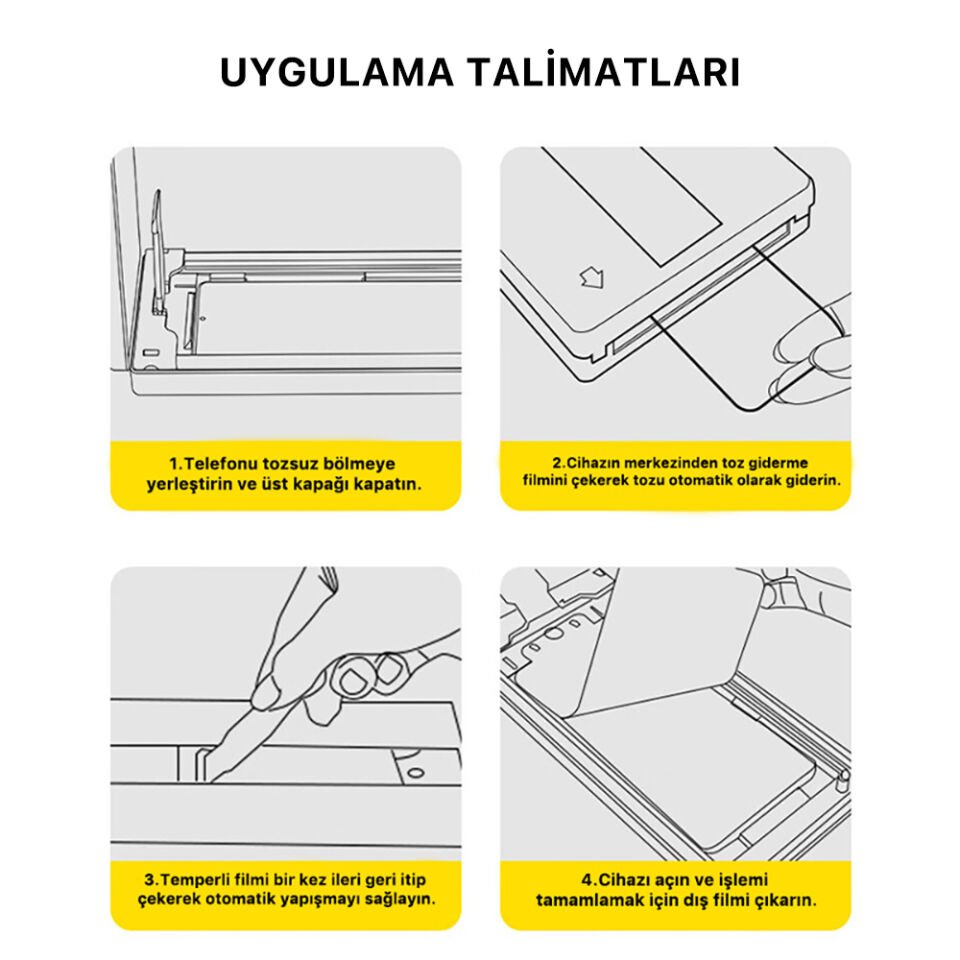 UYGULAMA TALİMATLARI

1.Telefonu tozsuz bölmeye yerleştirin ve üst kapağı kapatın.

2.Cihazın merkezinden toz giderme filmini çekerek tozu otomatik olarak giderin.

3.Temperli filmi bir kez ileri geri itip çekerek otomatik yapışmayı sağlayın.

4.Cihazı açın ve işlemi tamamlamak için dış filmi çıkarın.